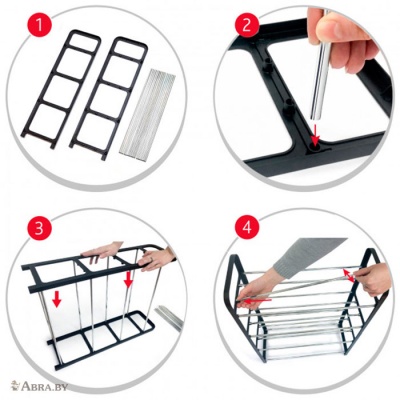 1

2

3

4

ABRA.BY