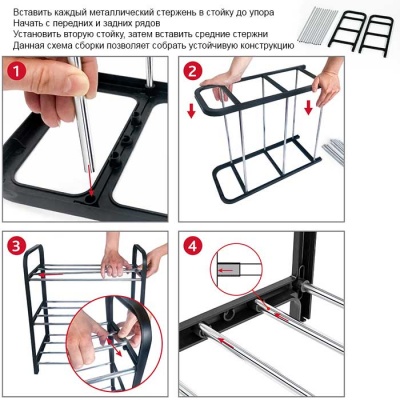 Вставить каждый металлический стержень в стойку до упора
Начать с передних и задних рядов
Установить вторую стойку, затем вставить средние стержни
Данная схема сборки позволяет собрать устойчивую конструкцию

1

2

3

4